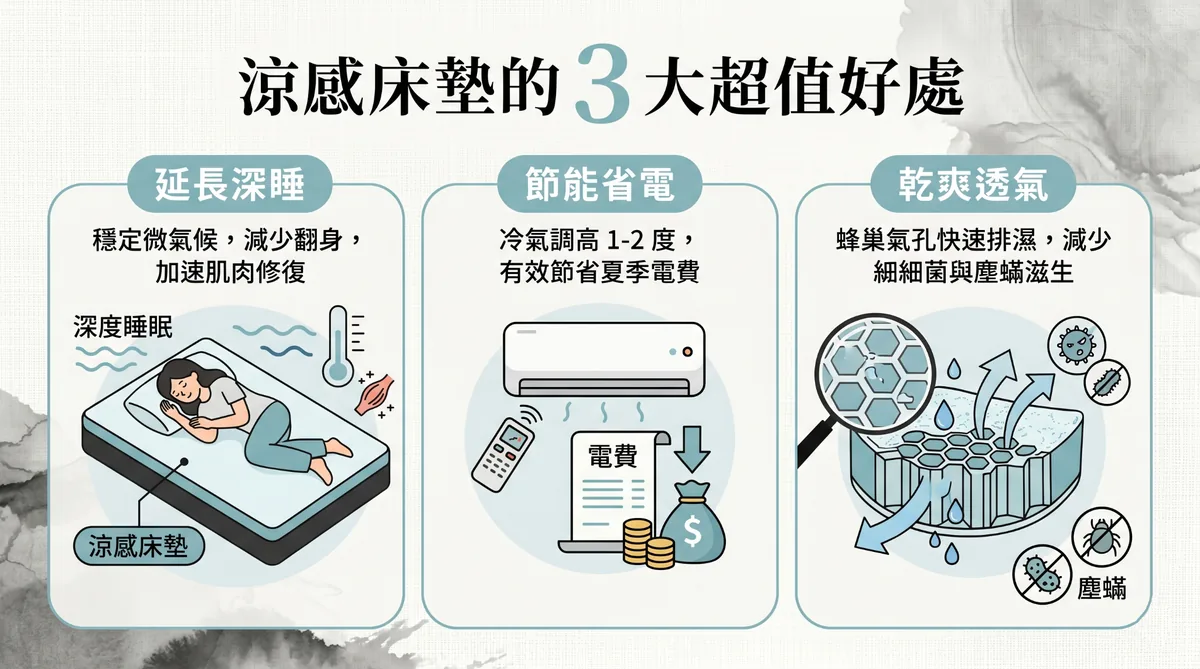 涼感床墊的 3 大超值好處

延長深睡

穩定微氣候，減少翻身，加速肌肉修復

深度睡眠

涼感床墊

節能省電

冷氣調高 1-2 度，有效節省夏季電費

電費

$

乾爽透氣

蜂巢氣孔快速排濕，減少細細菌與塵蟎滋生

塵蟎