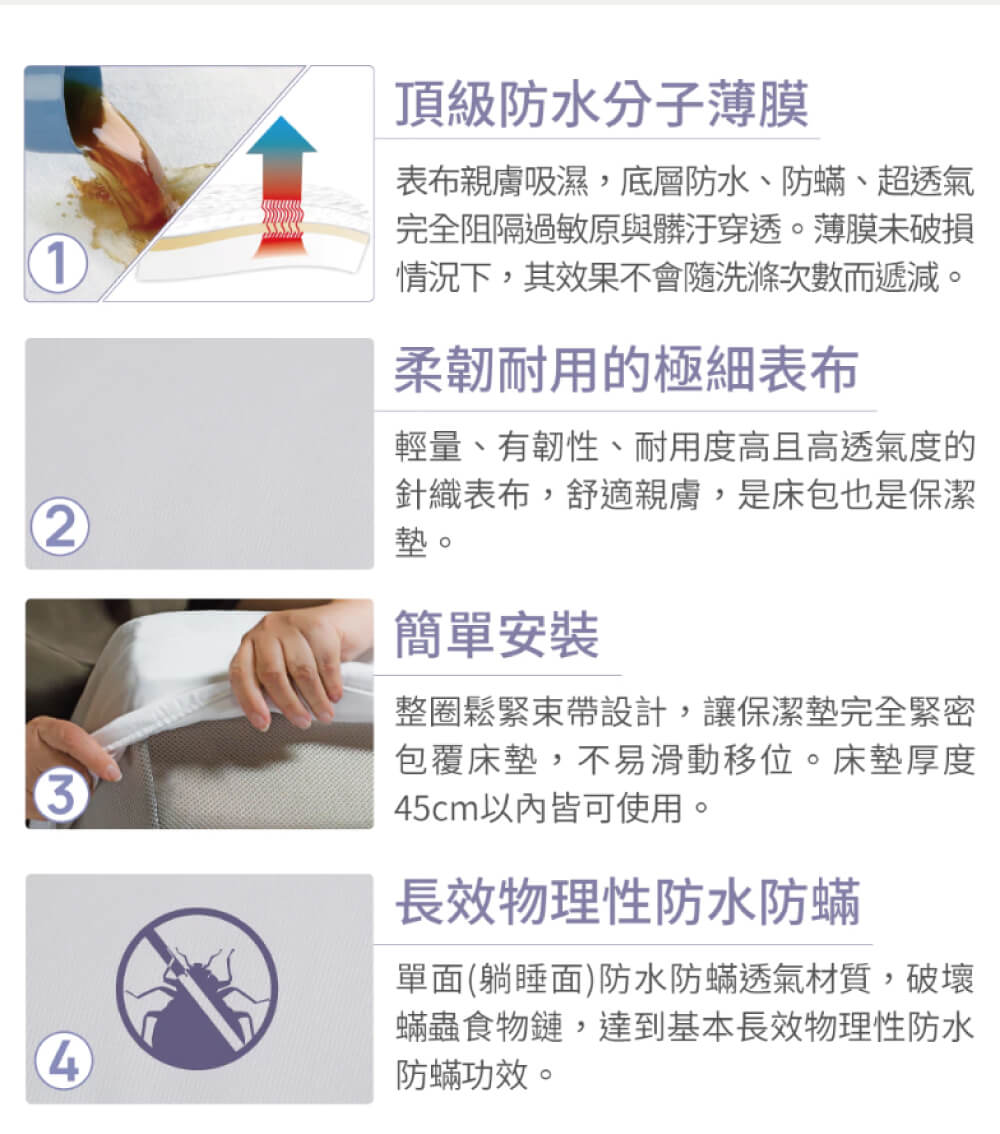 1

頂級防水分子薄膜

表布親膚吸濕，底層防水、防蟎、超透氣完全阻隔過敏原與髒汙穿透。薄膜未破損情況下，其效果不會隨洗滌次數而遞減。

2

柔韌耐用的極細表布

輕量、有韌性、耐用度高且高透氣度的針織表布，舒適親膚，是床包也是保潔墊。

3

簡單安裝

整圈鬆緊束帶設計，讓保潔墊完全緊密包覆床墊，不易滑動移位。床墊厚度45cm以內皆可使用。

4

長效物理性防水防蟎

單面(躺睡面)防水防蟎透氣材質，破壞蟎蟲食物鏈，達到基本長效物理性防水防蟎功效。